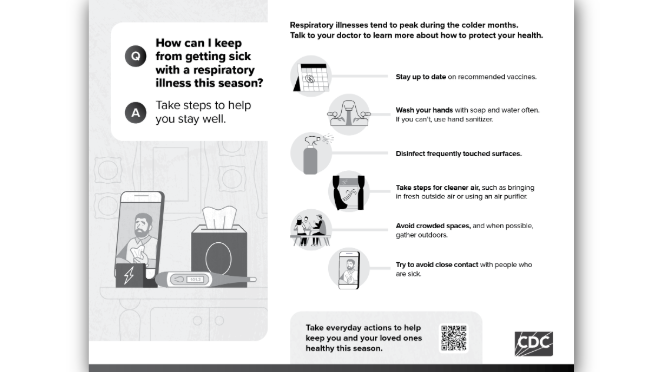 Q How can I keep from getting sick with a respiratory illness this season?

A Take steps to help you stay well.

Respiratory illnesses tend to peak during the colder months. Talk to your doctor to learn more about how to protect your health.

Stay up to date on recommended vaccines.

Wash your hands with soap and water often. If you can't, use hand sanitizer.

Disinfect frequently touched surfaces.

Take steps for cleaner air, such as bringing in fresh outside air or using an air purifier.

Avoid crowded spaces, and when possible, gather outdoors.

Try to avoid close contact with people who are sick.

Take everyday actions to help keep you and your loved ones healthy this season.

CDC